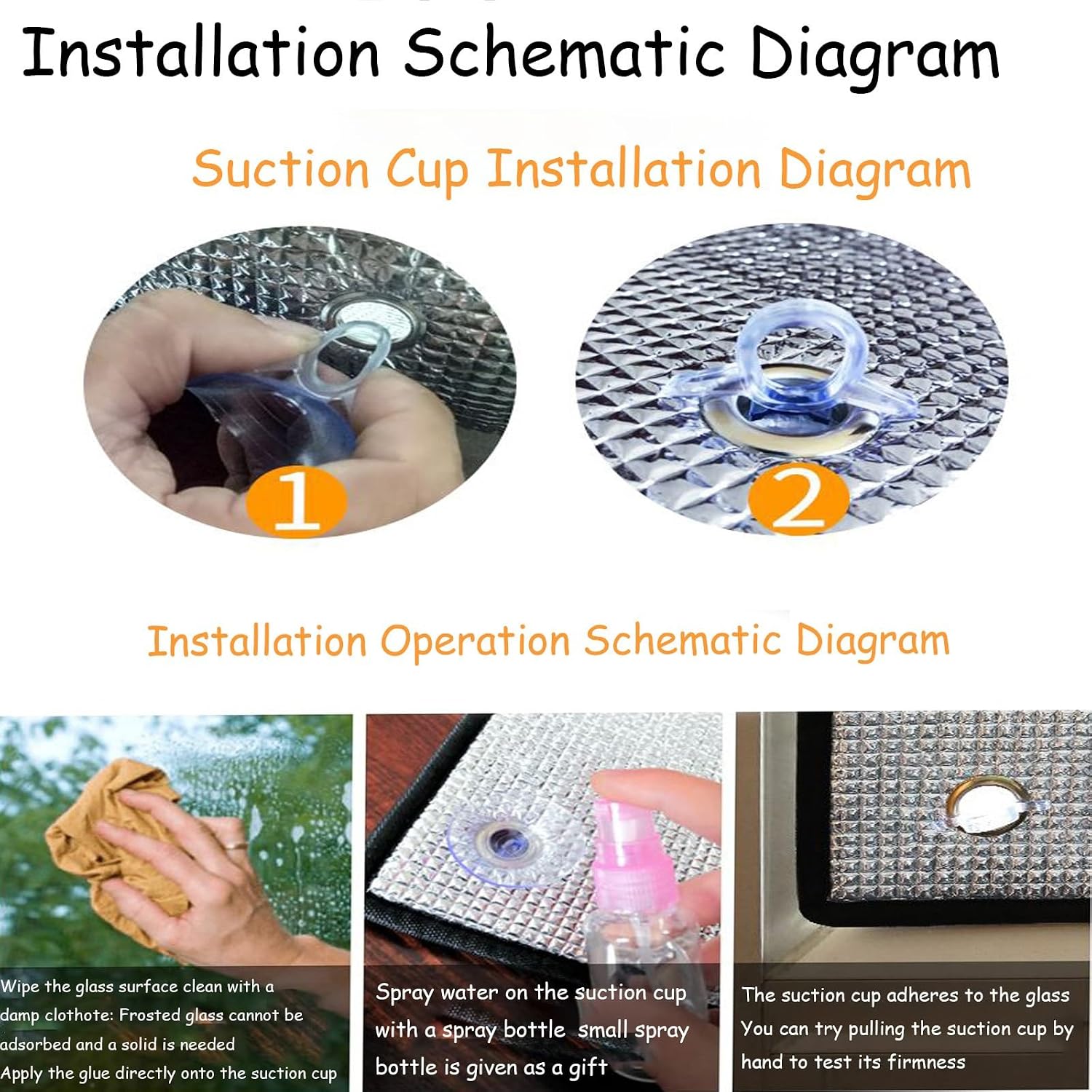 Installation Schematic Diagram

Suction Cup Installation Diagram

1

2

Installation Operation Schematic Diagram

Wipe the glass surface clean with a damp clothote: Frosted glass cannot be adsorbed and a solid is needed
Apply the glue directly onto the suction cup

Spray water on the suction cup with a spray bottle small spray bottle is given as a gift

The suction cup adheres to the glass
You can try pulling the suction cup by hand to test its firmness