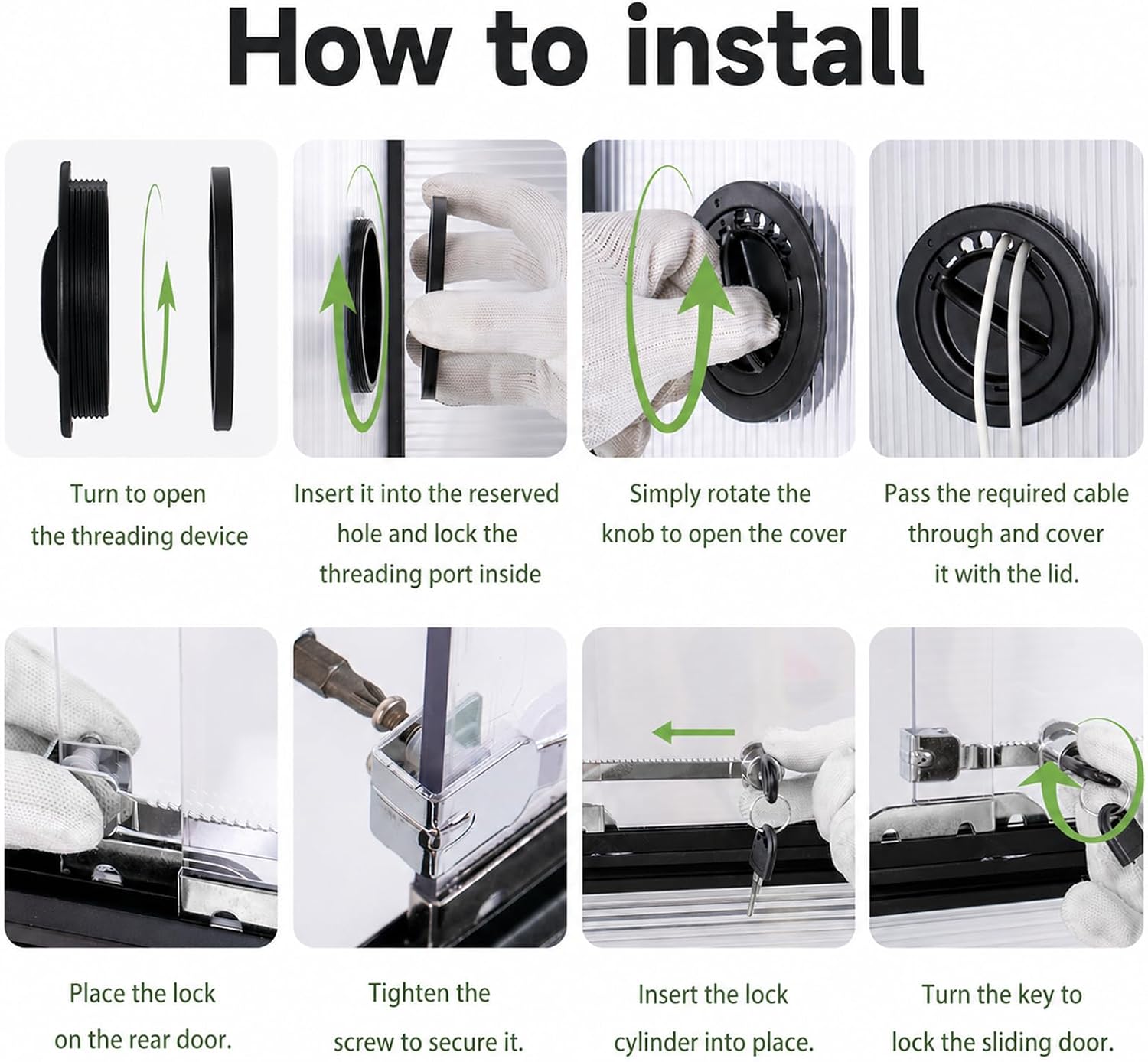 How to install

Turn to open the threading device

Insert it into the reserved hole and lock the threading port inside

Simply rotate the knob to open the cover

Pass the required cable through and cover it with the lid.

Place the lock on the rear door.

Tighten the screw to secure it.

Insert the lock cylinder into place.

Turn the key to lock the sliding door.