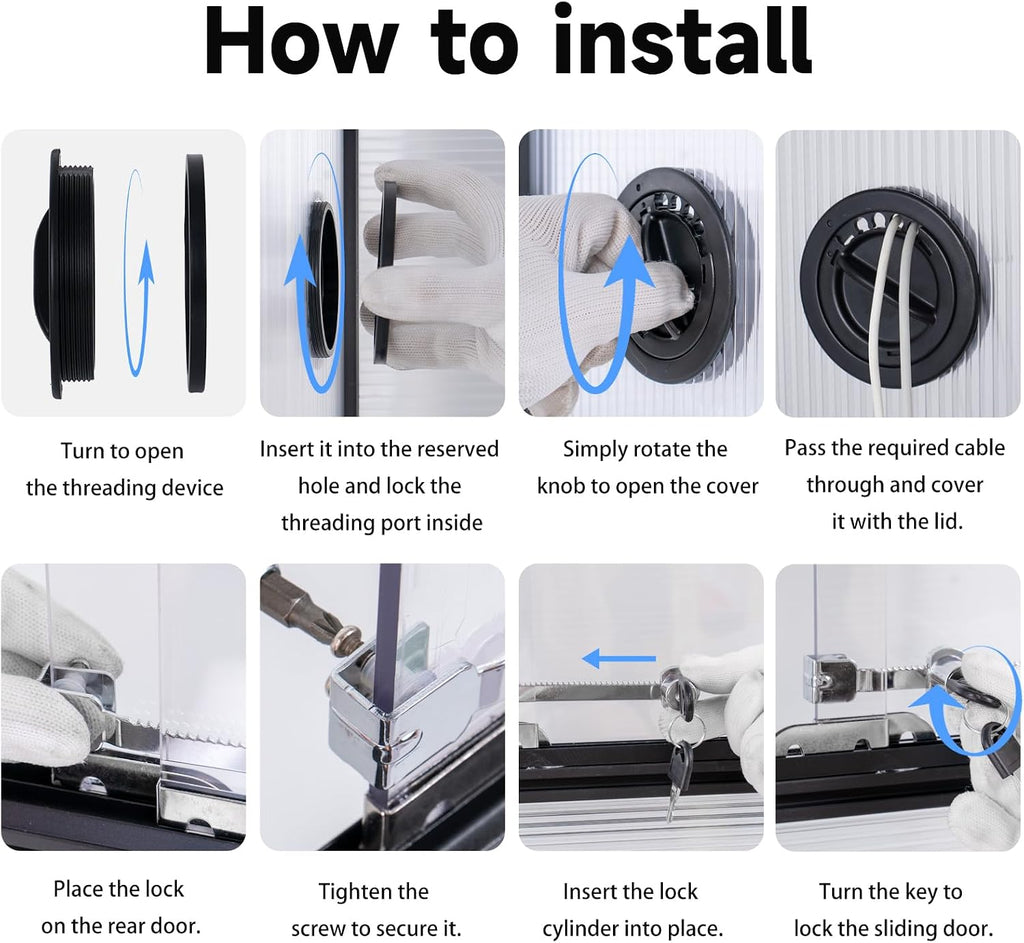 How to install

Turn to open the threading device

Insert it into the reserved hole and lock the threading port inside

Simply rotate the knob to open the cover

Pass the required cable through and cover it with the lid.

Place the lock on the rear door.

Tighten the screw to secure it.

Insert the lock cylinder into place.

Turn the key to lock the sliding door.