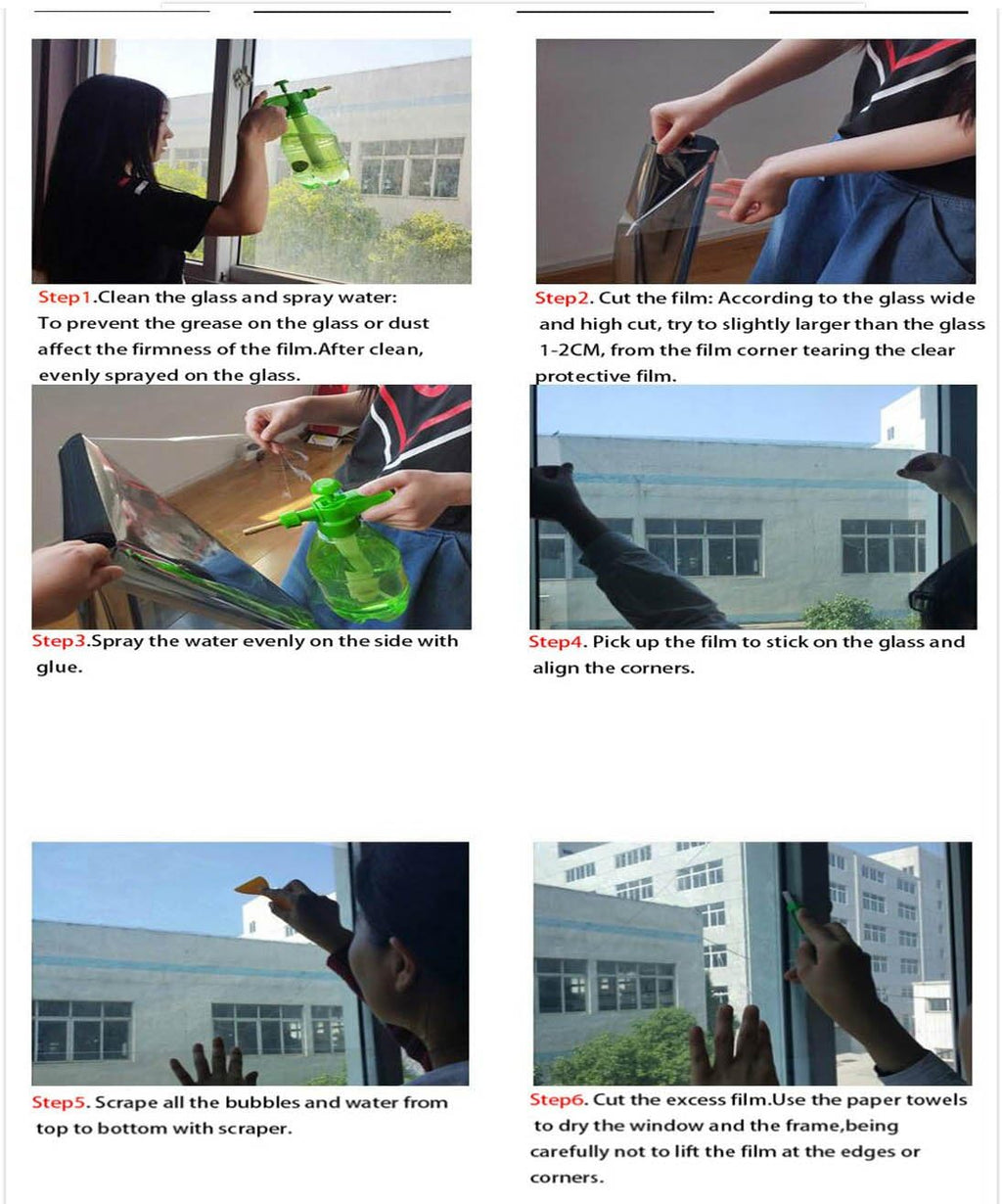 Step1.Clean the glass and spray water: To prevent the grease on the glass or dust affect the firmness of the film.After clean, evenly sprayed on the glass.

Step2. Cut the film: According to the glass wide and high cut, try to slightly larger than the glass 1-2CM, from the film corner tearing the clear protective film.

Step3.Spray the water evenly on the side with glue.

Step4. Pick up the film to stick on the glass and align the corners.

Step5. Scrape all the bubbles and water from top to bottom with scraper.

Step6. Cut the excess film.Use the paper towels to dry the window and the frame,being carefully not to lift the film at the edges or corners.