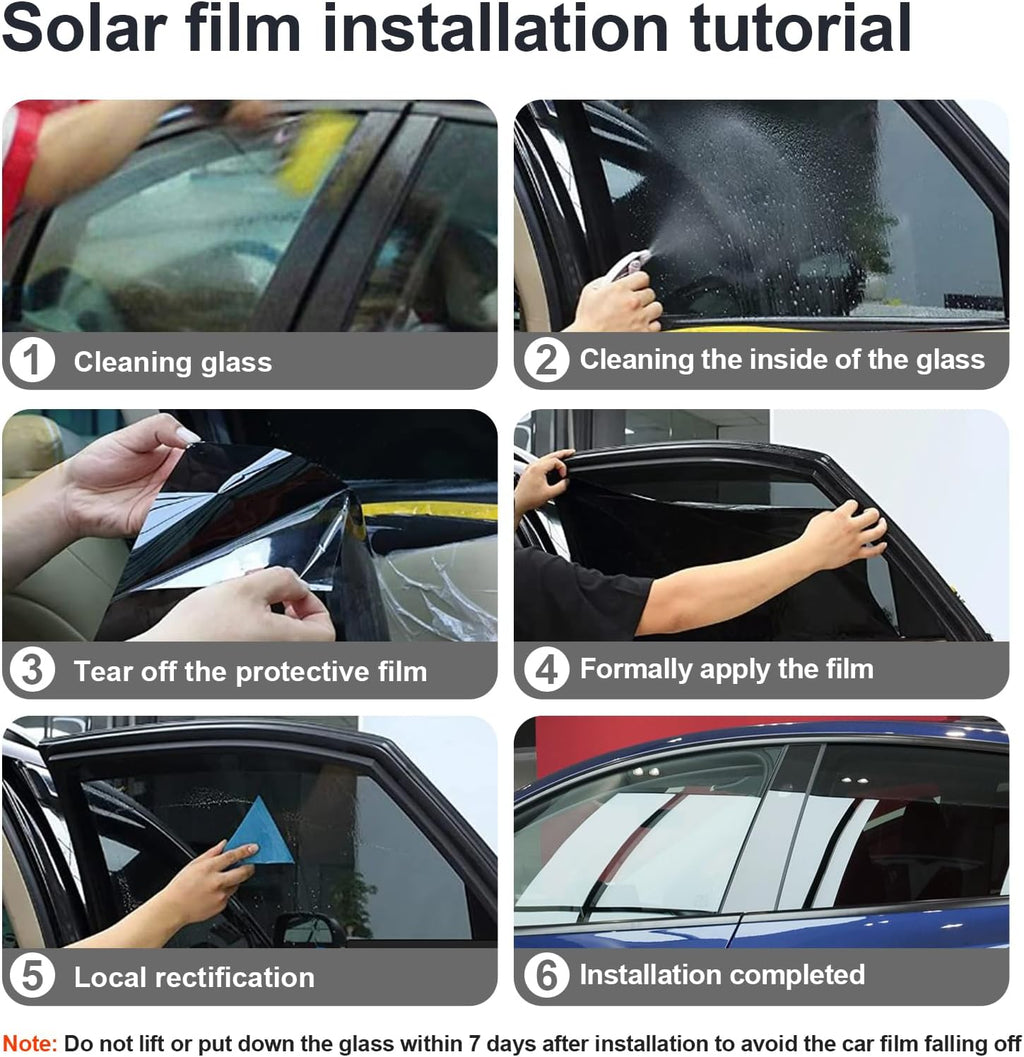 Solar film installation tutorial

1 Cleaning glass

2 Cleaning the inside of the glass

3 Tear off the protective film

4 Formally apply the film

5 Local rectification

6 Installation completed

Note: Do not lift or put down the glass within 7 days after installation to avoid the car film falling off