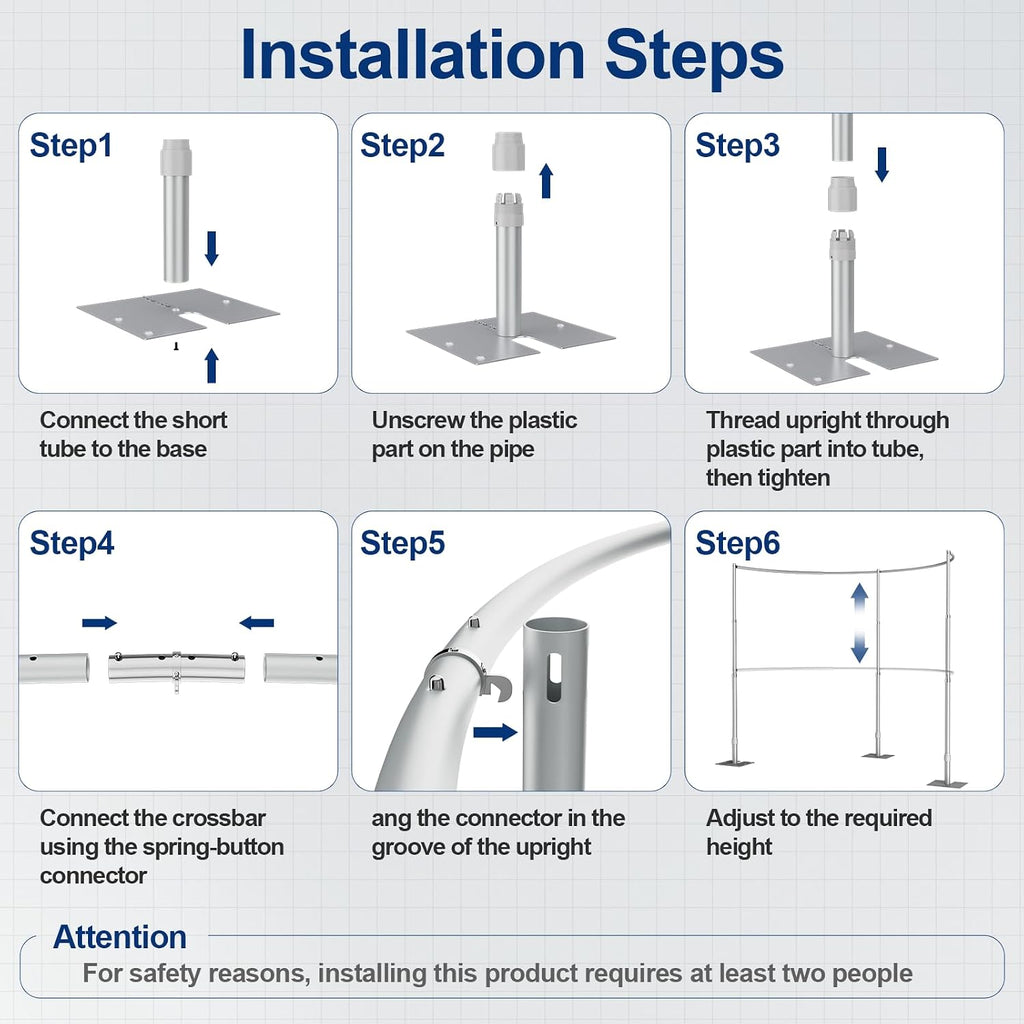 Installation Steps

Step1

Connect the short tube to the base

Step2

Unscrew the plastic part on the pipe

Step3

Thread upright through plastic part into tube, then tighten

Step4

Connect the crossbar using the spring-button connector

Step5

ang the connector in the groove of the upright

Step6

Adjust to the required height

Attention

For safety reasons, installing this product requires at least two people