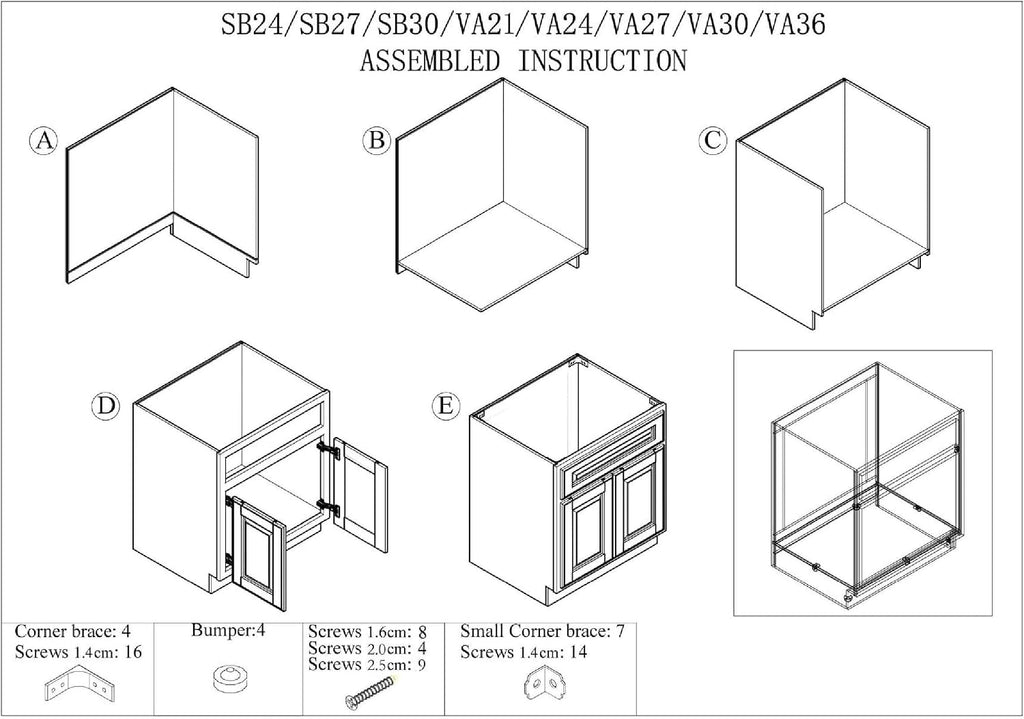 SB24/SB27/SB30/VA21/VA24/VA27/VA30/VA36
ASSEMBLED INSTRUCTION

A

B

C

D

E

| Corner brace: 4 Screws 1.4cm: 16 | Bumper:4 | Screws 1.6cm: 8 Screws 2.0cm: 4 Screws 2.5cm: 9 | Small Corner brace: 7 Screws 1.4cm: 14 |
|---|---|---|---|