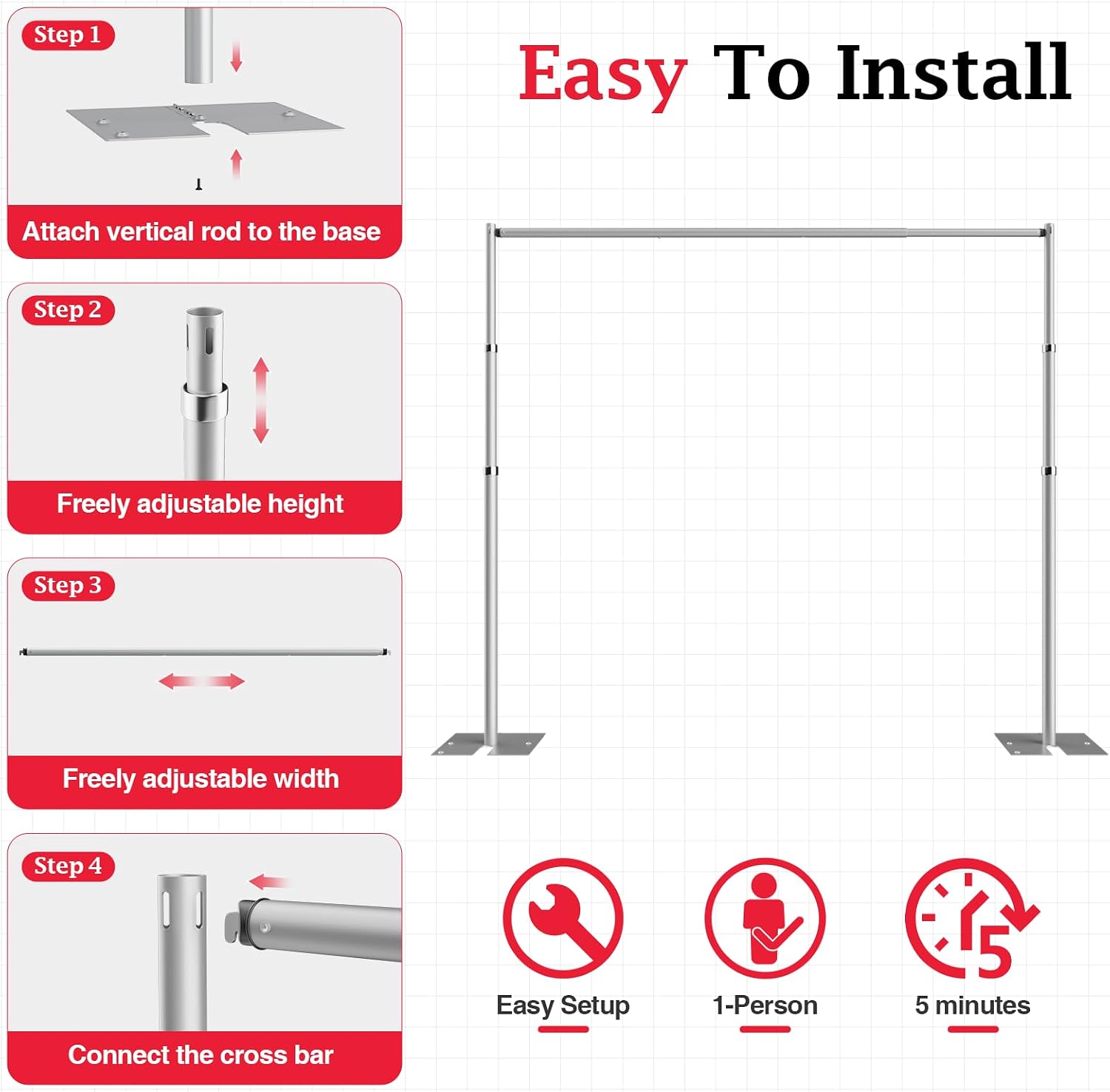 Step 1

Attach vertical rod to the base

Step 2

Freely adjustable height

Step 3

Freely adjustable width

Step 4

Connect the cross bar

Easy To Install

5

Easy Setup

1-Person

5 minutes