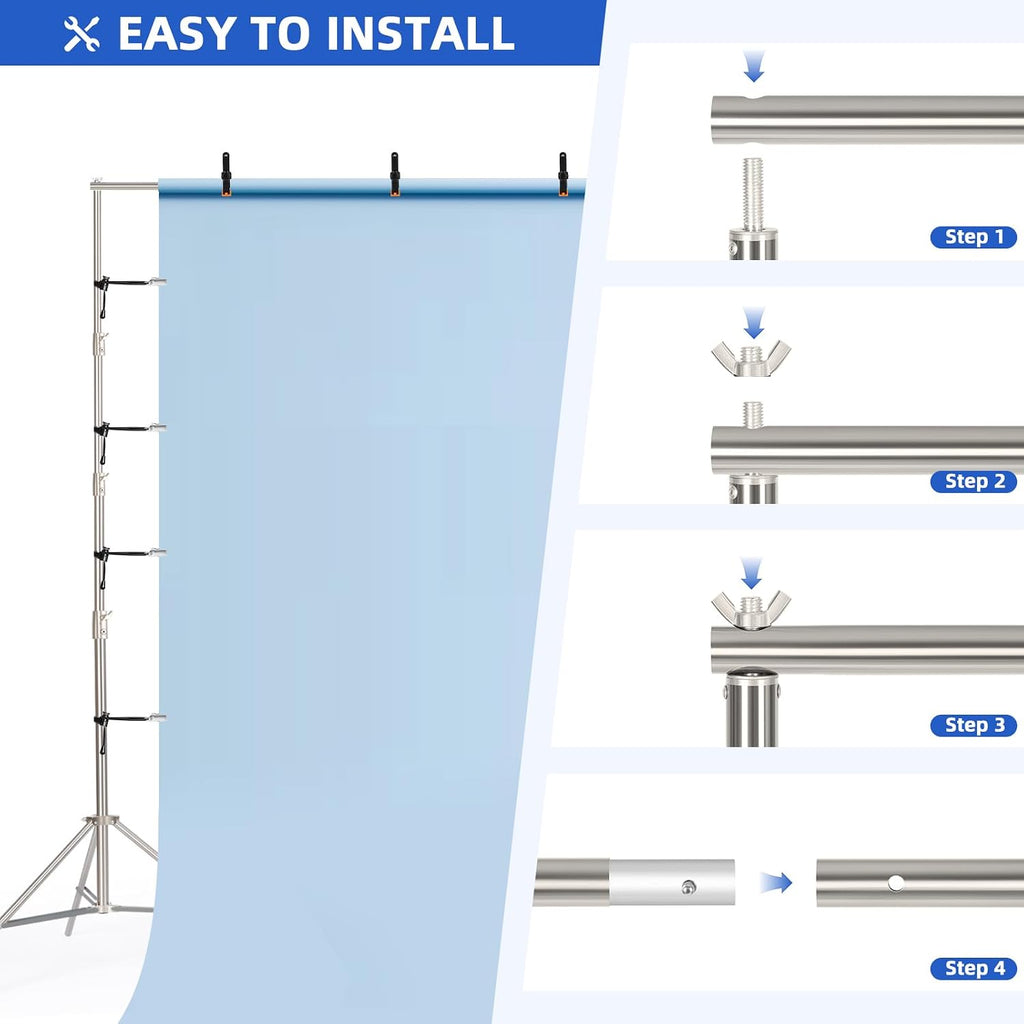 EASY TO INSTALL

Step 1

Step 2

Step 3

Step 4