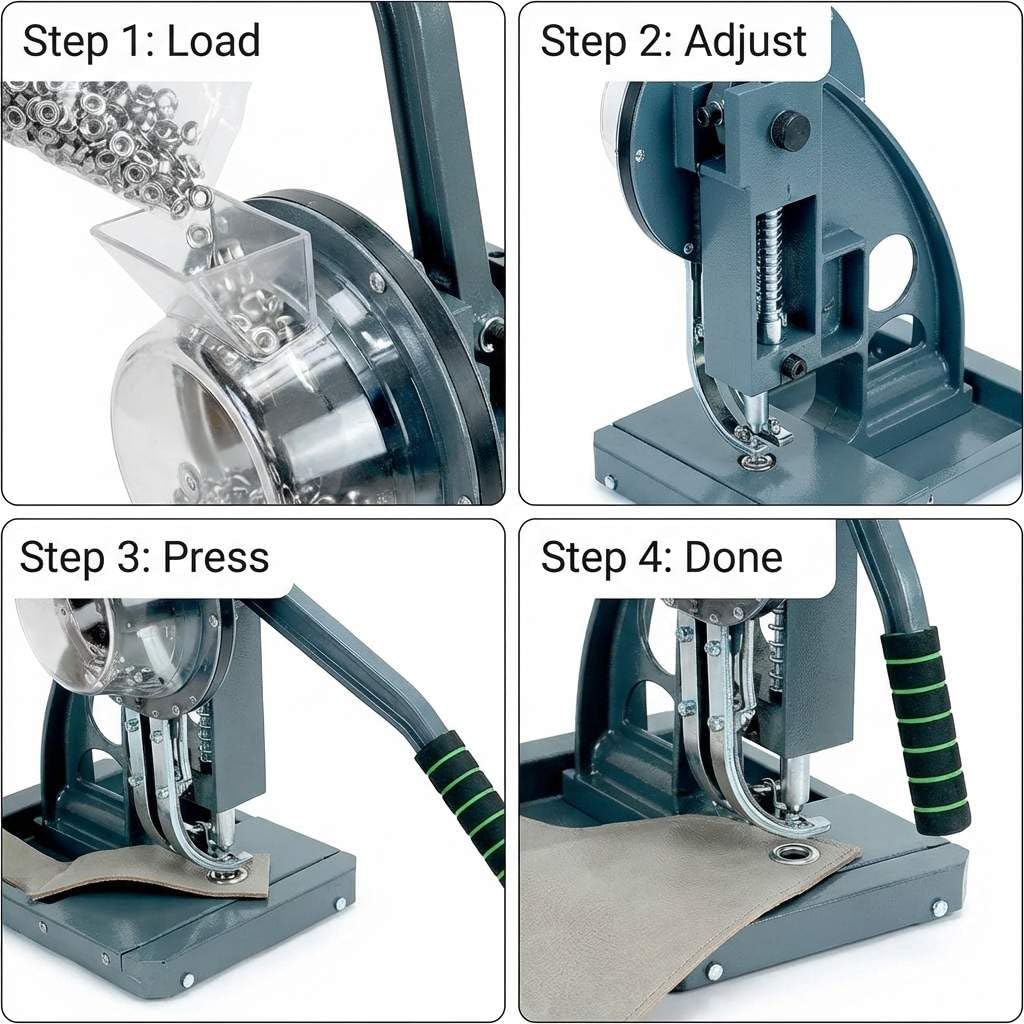 Step 1: Load

Step 2: Adjust

Step 3: Press

Step 4: Done