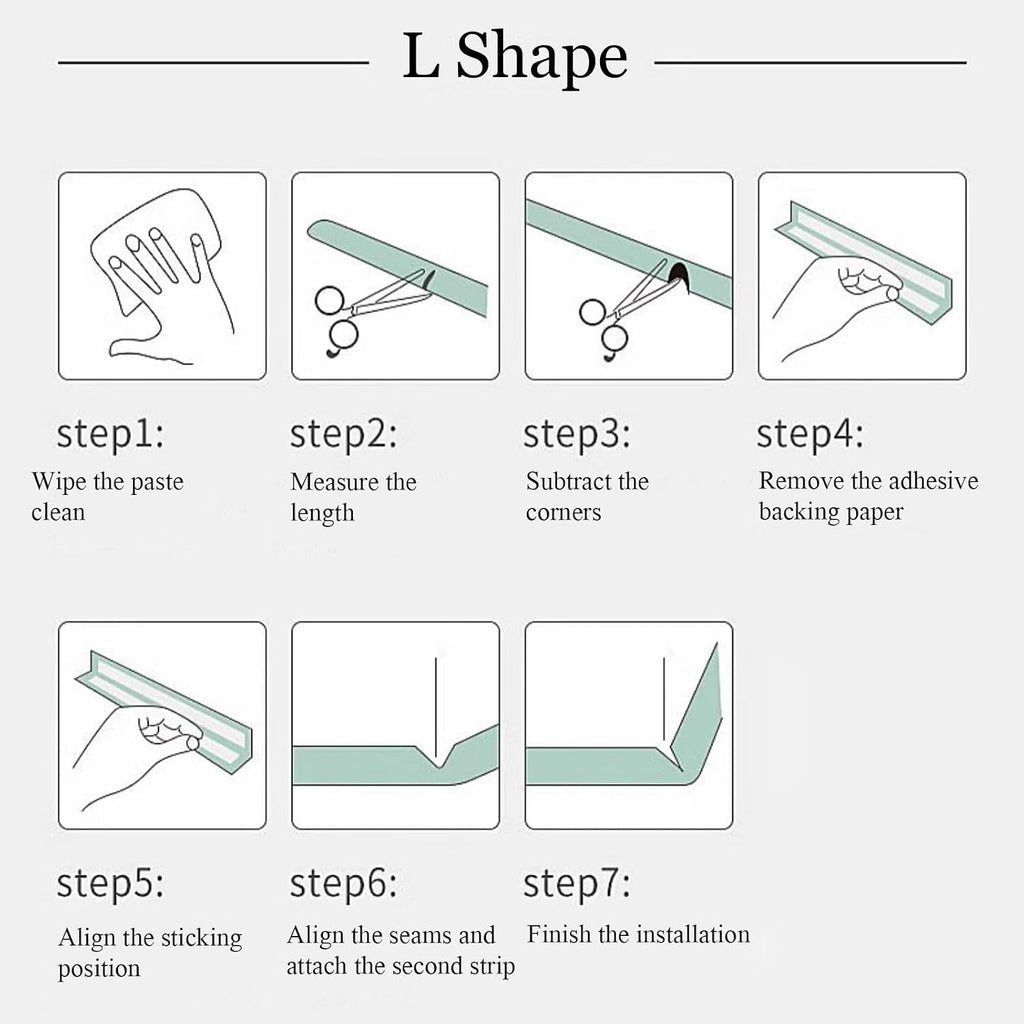 L Shape

step1:
Wipe the paste clean

step2:
Measure the length

step3:
Subtract the corners

step4:
Remove the adhesive backing paper

step5:
Align the sticking position

step6:
Align the seams and attach the second strip

step7:
Finish the installation