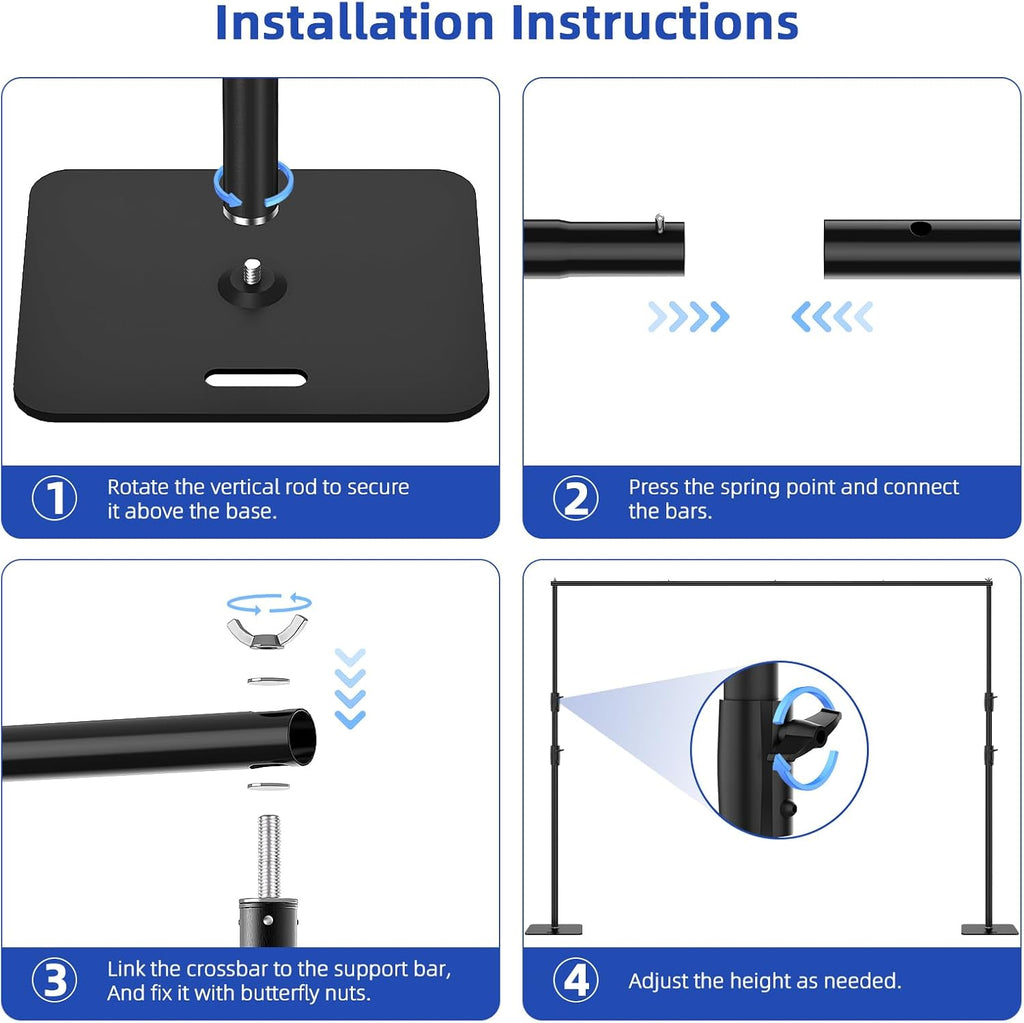 Installation Instructions

1 Rotate the vertical rod to secure it above the base.

2 Press the spring point and connect the bars.

3 Link the crossbar to the support bar, And fix it with butterfly nuts.

4 Adjust the height as needed.