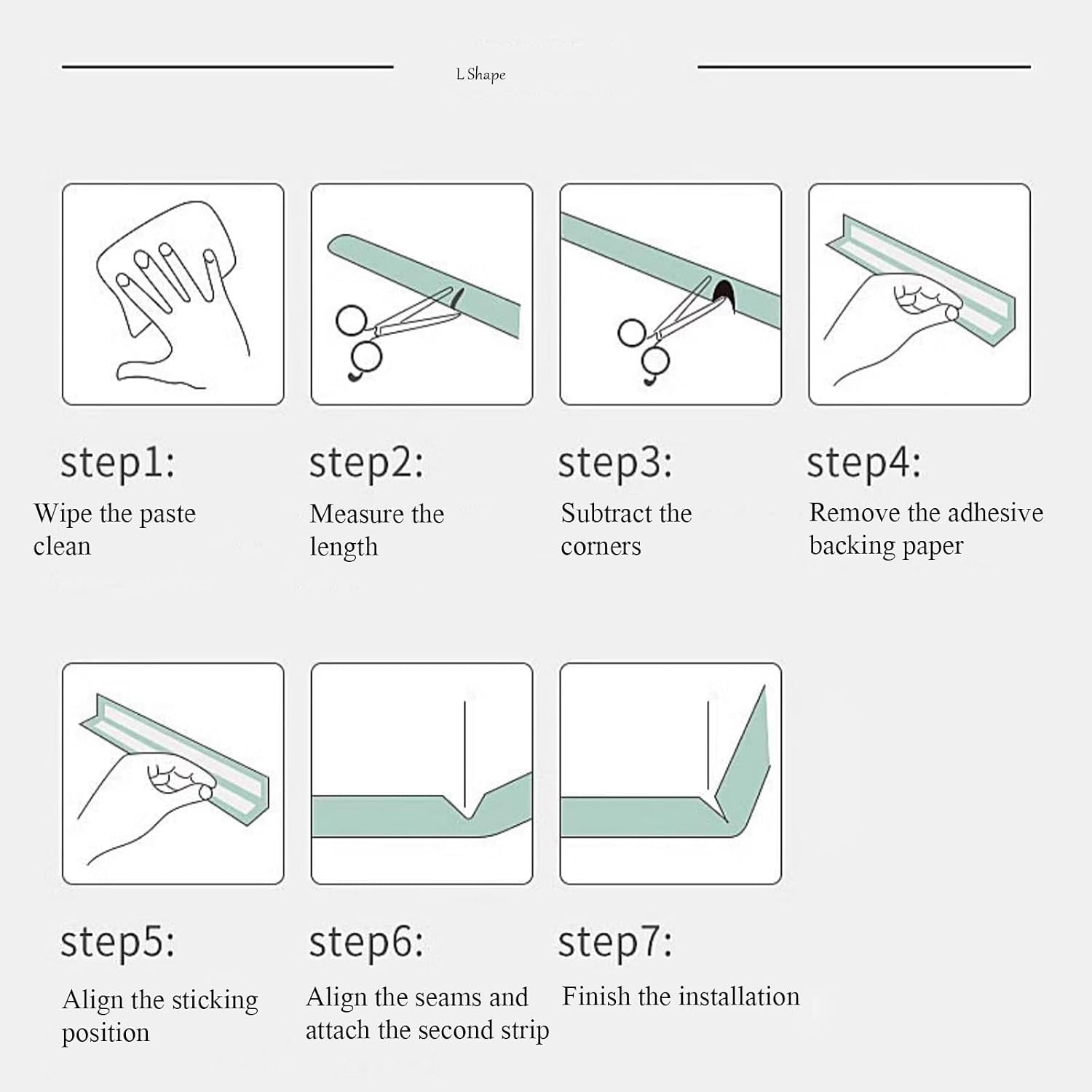 L Shape

step1:
Wipe the paste clean

step2:
Measure the length

step3:
Subtract the corners

step4:
Remove the adhesive backing paper

step5:
Align the sticking position

step6:
Align the seams and attach the second strip

step7:
Finish the installation