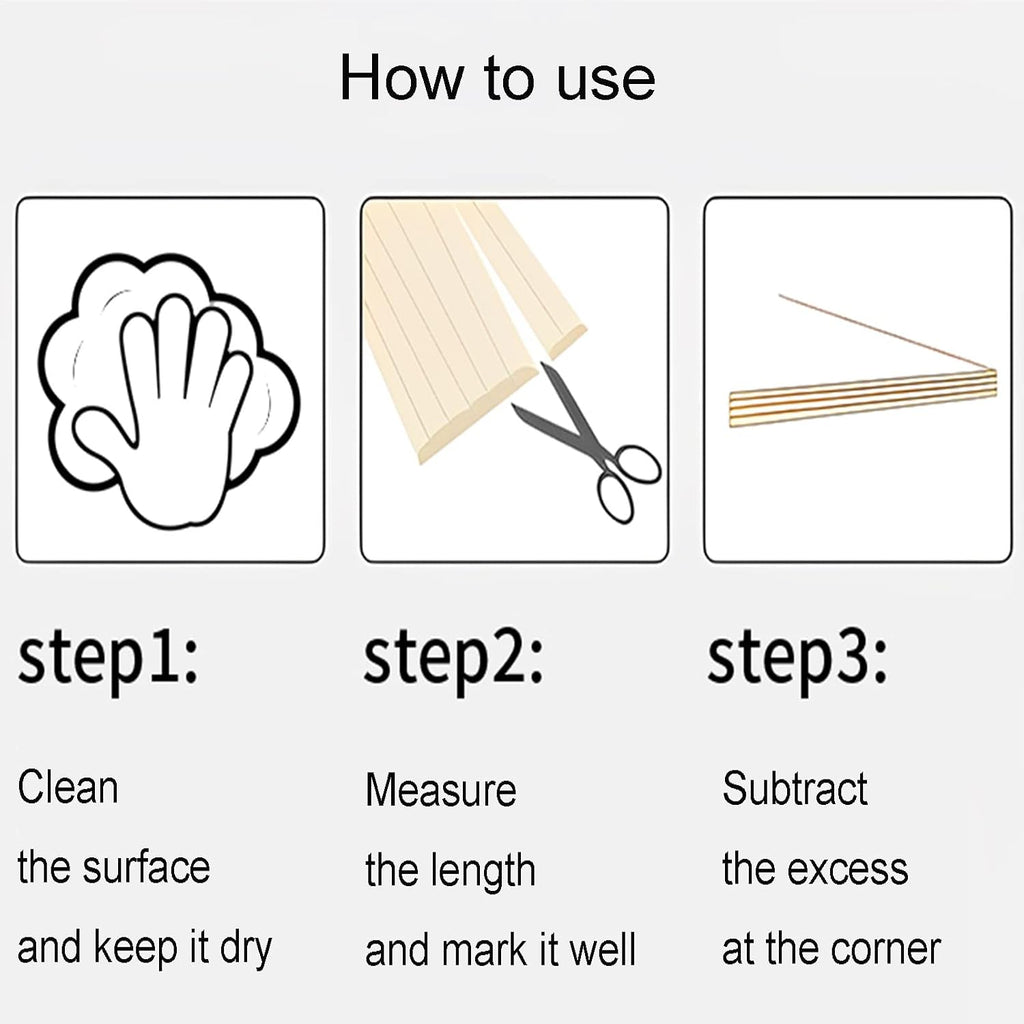 How to use

step1:

Clean the surface and keep it dry

step2:

Measure the length and mark it well

step3:

Subtract the excess at the corner