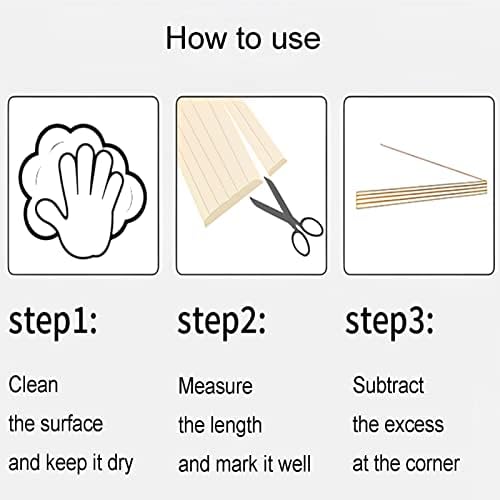 How to use

step1:

Clean the surface and keep it dry

step2:

Measure the length and mark it well

step3:

Subtract the excess at the corner